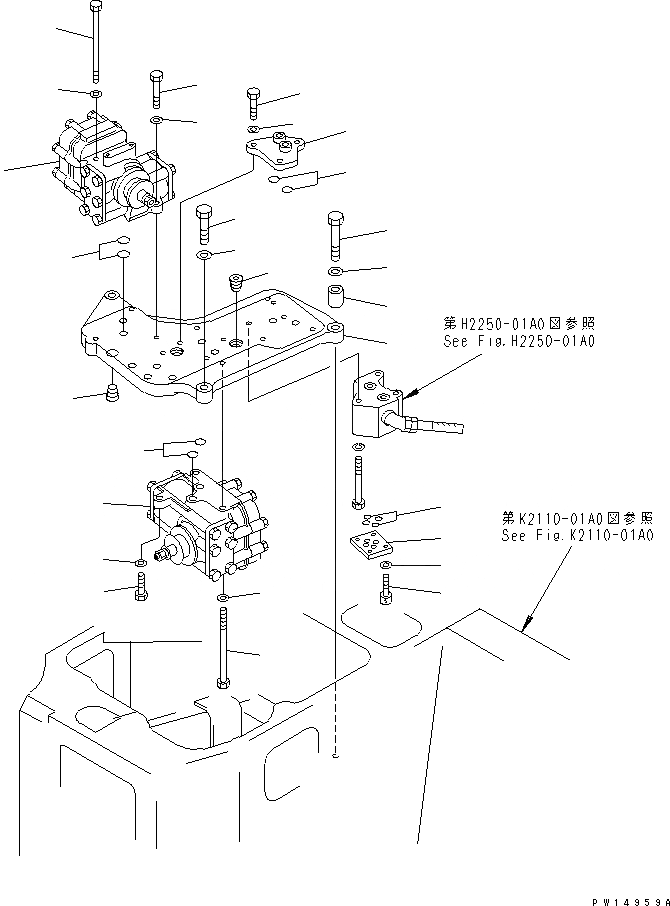 第H2250-01A0図参照
See Fig.H2250-01A0

第K2110-01A0図参照
See Fig.K2110-01A0

PW14959A