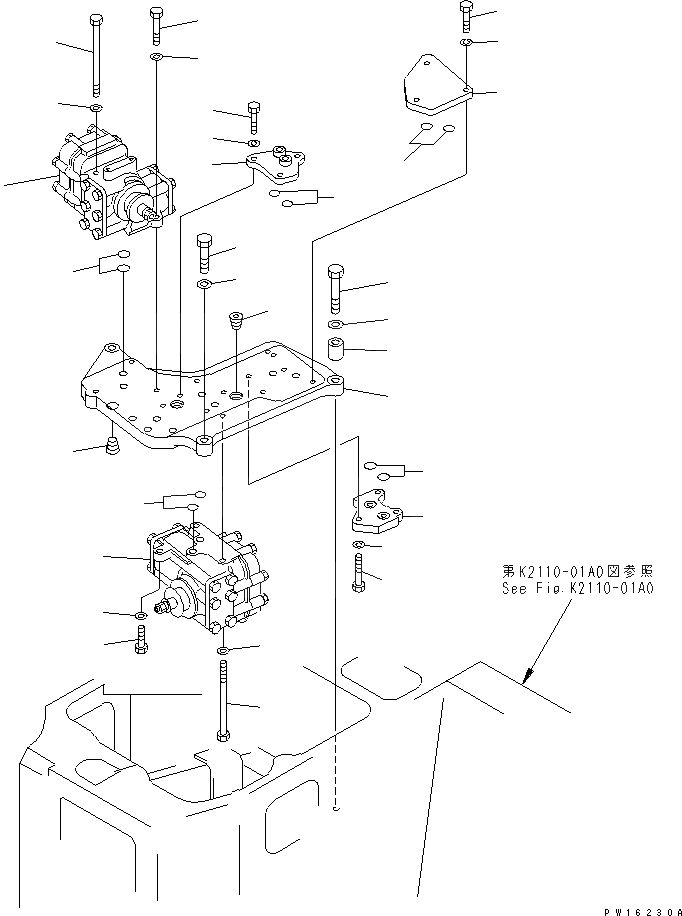 第K2110-01A0図参照
See Fig.K2110-01A0

PW16230A