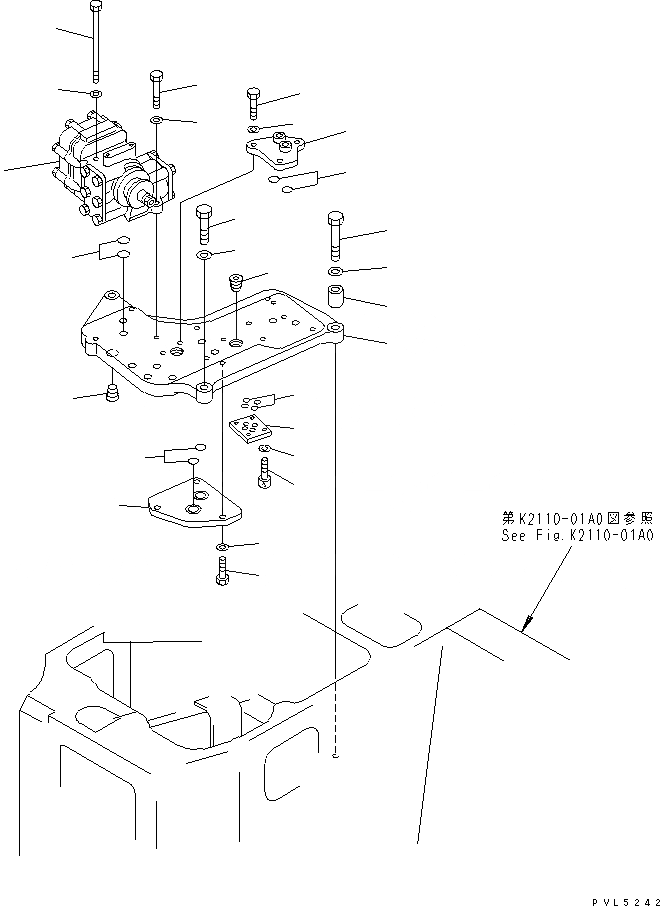 第K2110-01A0図参照
See Fig.K2110-01A0

PVL5242