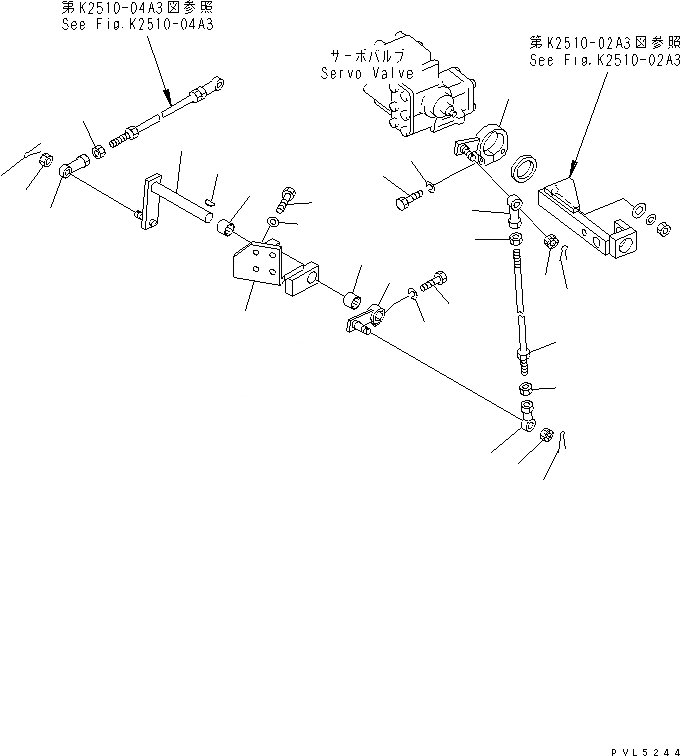 第K2510-04A3図参照
See Fig.K2510-04A3

サーボバルブ
Servo Valve

第K2510-02A3図参照
See Fig.K2510-02A3

PVL5244