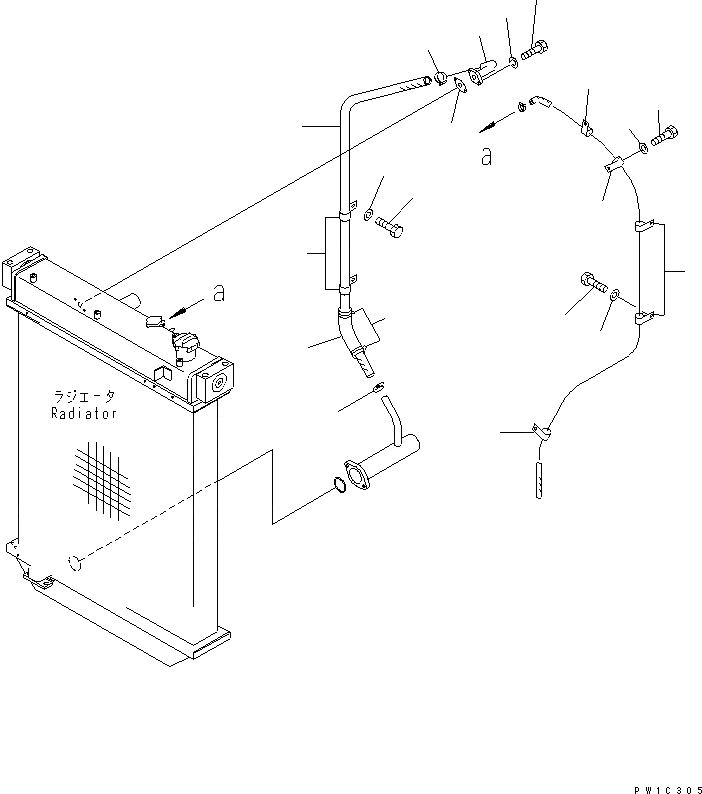 a

a

ラジエータ
Radiator

PW1C305