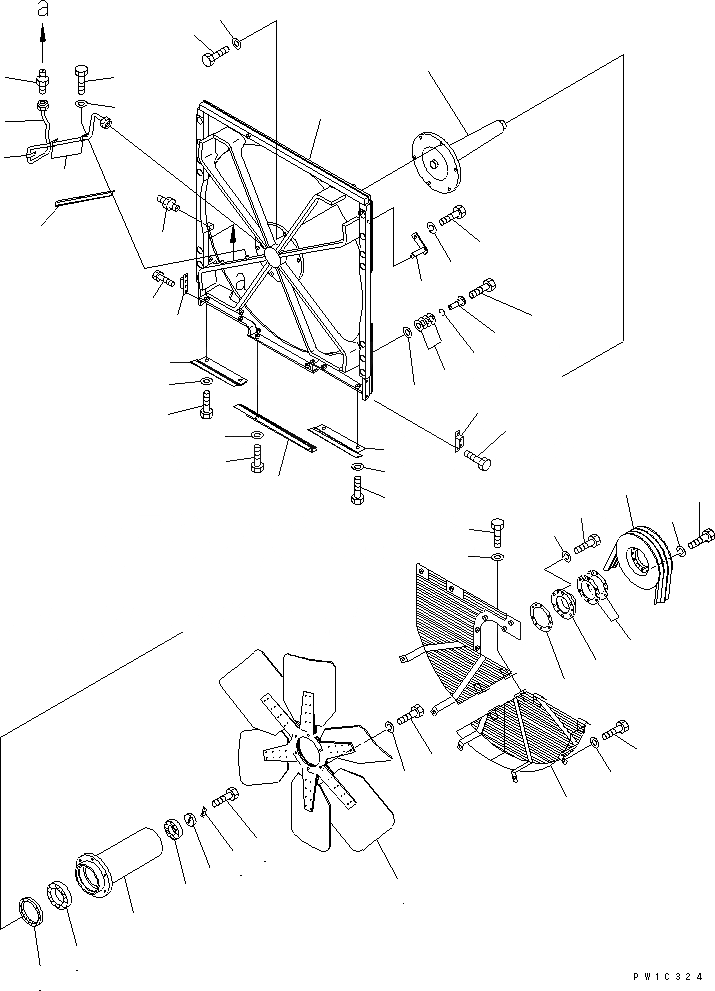 a

a

PW1C324