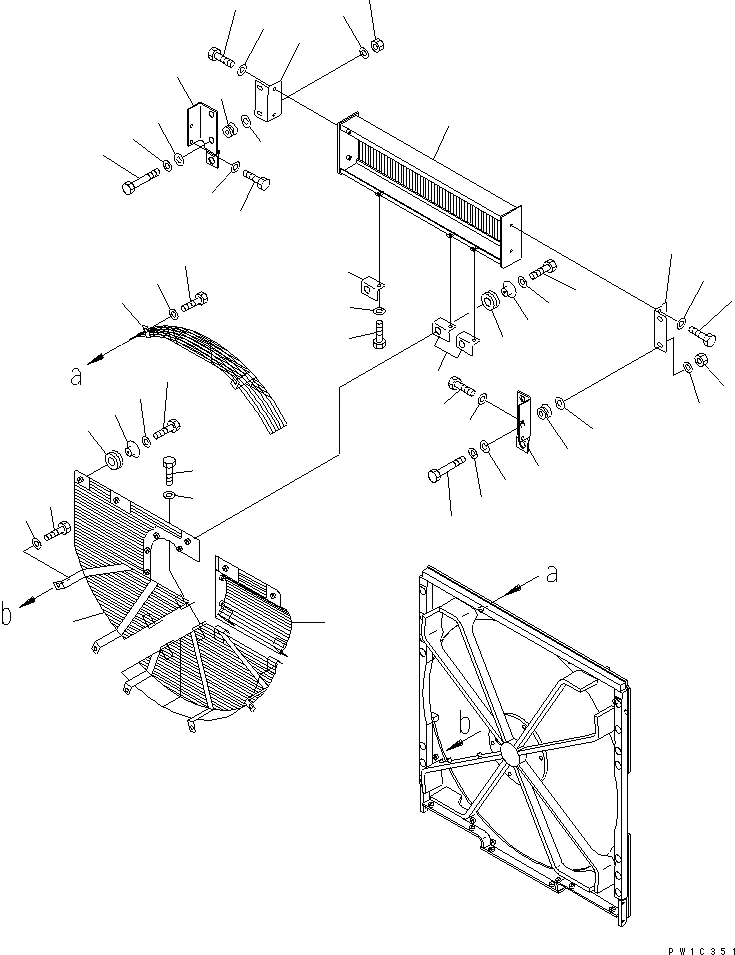 a
b
a
b
PW1C351