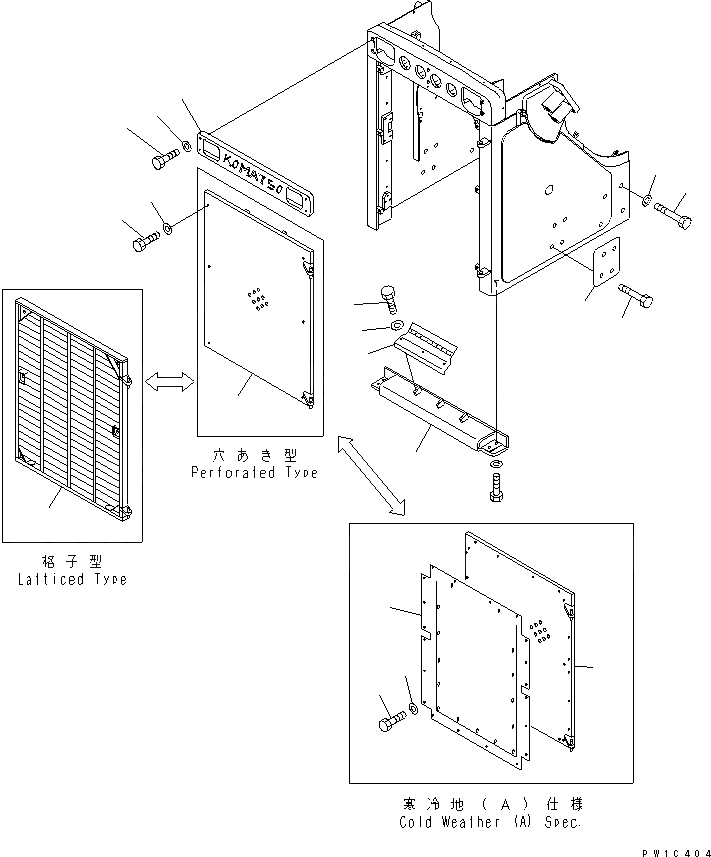 KOMATSU

穴あき型
Perforated Type

格子型
Latticed Type

寒冷地(A)仕様
Cold Weather (A) Spec.

PW1C404