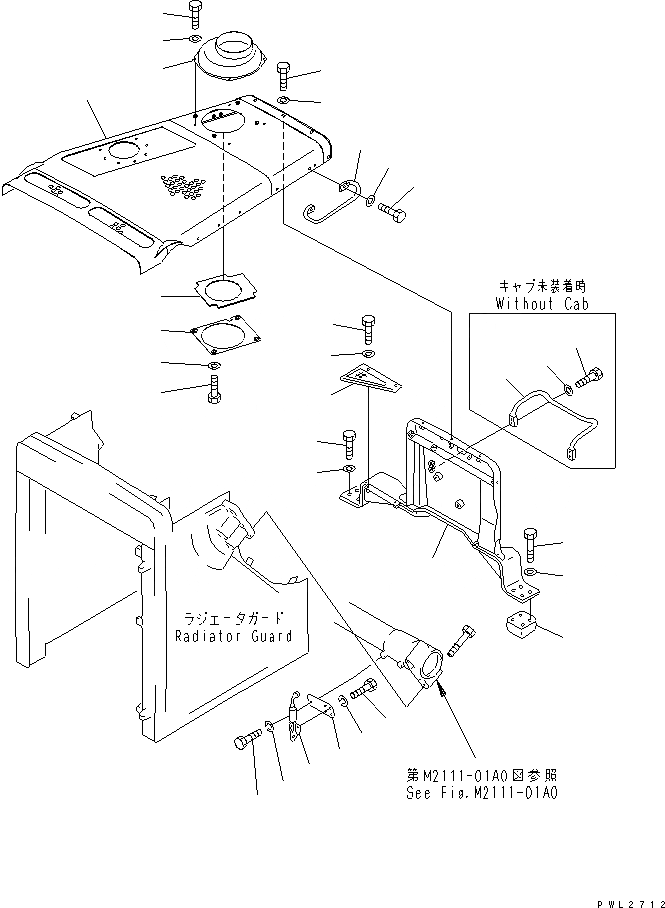 キャブ未装着時
Without Cab

ラジエータガード
Radiator Guard

第M2111-01A0図参照
See Fig.M2111-01A0

PWL2712