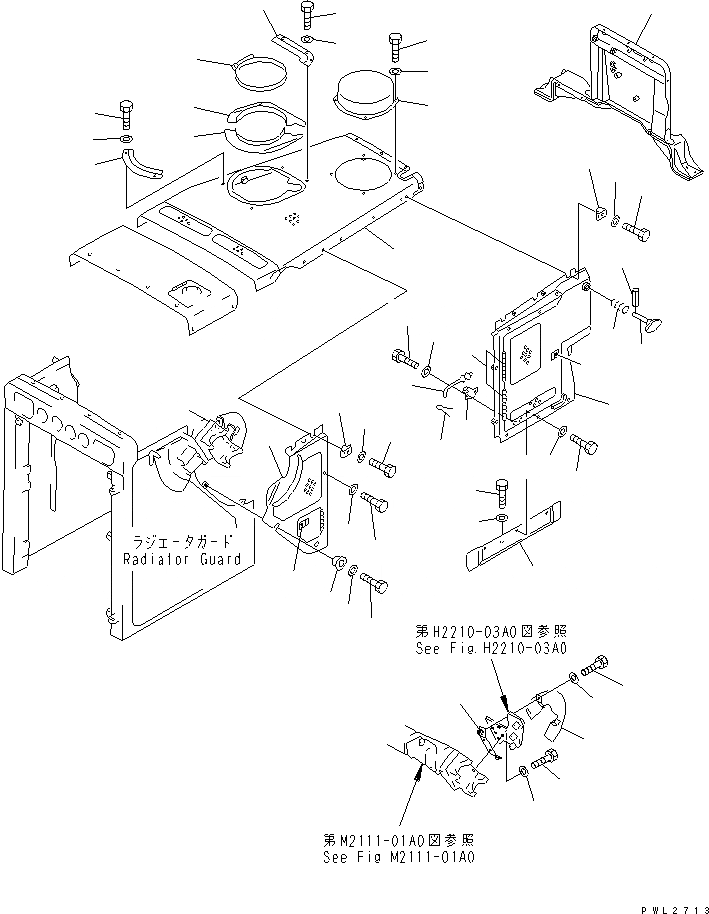 ラジエータガード
Radiator Guard

第H2210-03A0図参照
See Fig.H2210-03A0

第M2111-01A0図参照
See Fig M2111-01A0

PWL2713