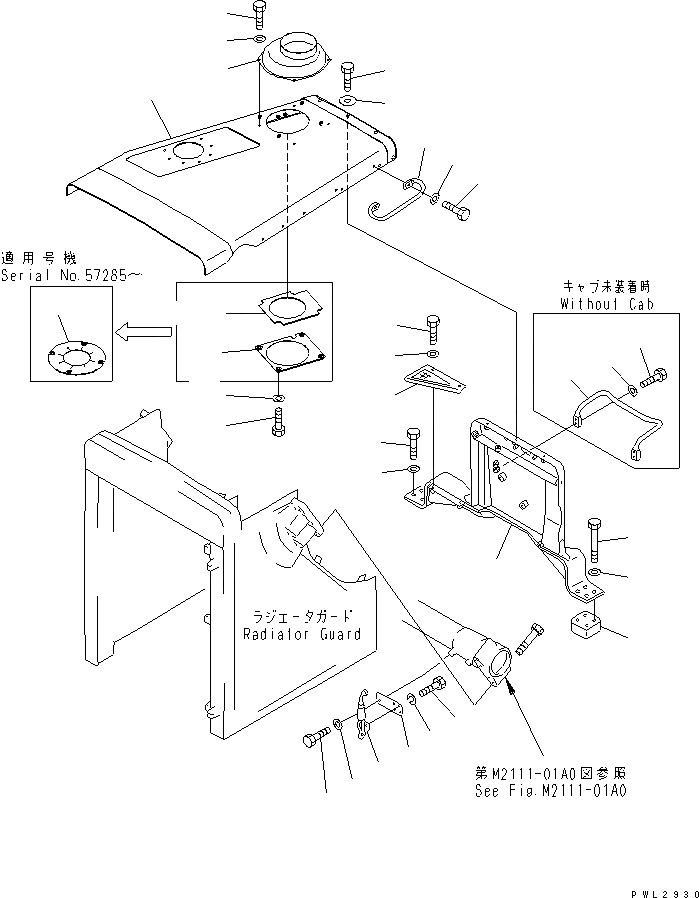 適用号機
Serial No.57285～

キャブ未装着時
Without Cab

ラジエータガード
Radiator Guard

第M2111-01A0図参照
See Fig.M2111-01A0

PWL2930