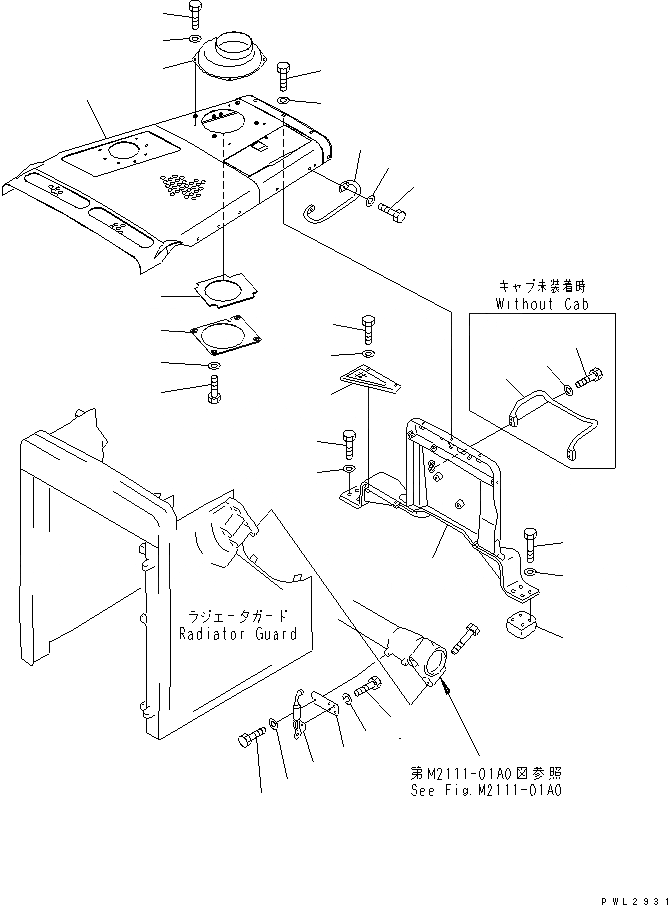 キャブ未装着時
Without Cab

ラジエータガード
Radiator Guard

第M2111-01A0図参照
See Fig.M2111-01A0

PWL2931