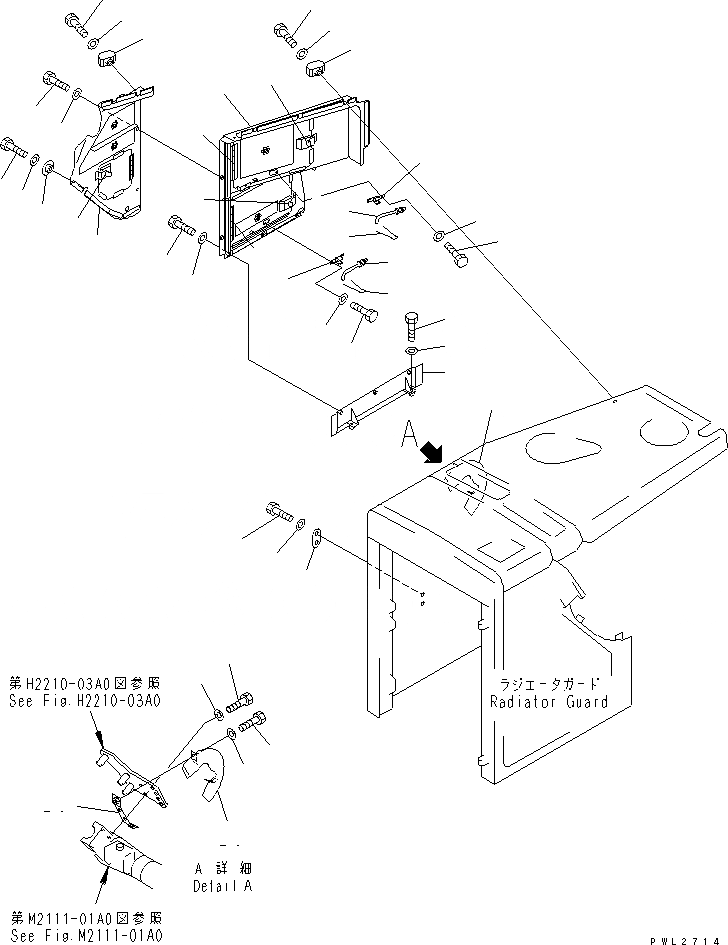 A

ラジエータガード
Radiator Guard

第H2210-03A0図参照
See Fig.H2210-03A0

A 詳細
Detail A

第M2111-01A0図参照
See Fig.M2111-01A0

PWL2714