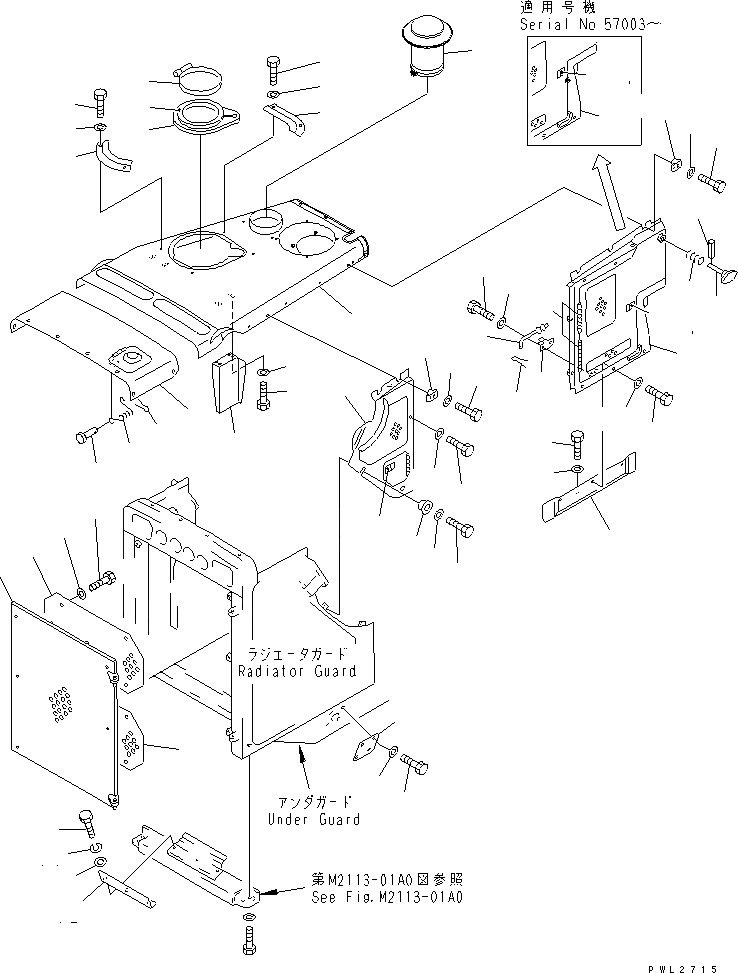 適用号機
Serial No 57003～

ラジエータガード
Radiator Guard

アンダガード
Under Guard

第M2113-01A0図参照
See Fig.M2113-01A0

PWL2715