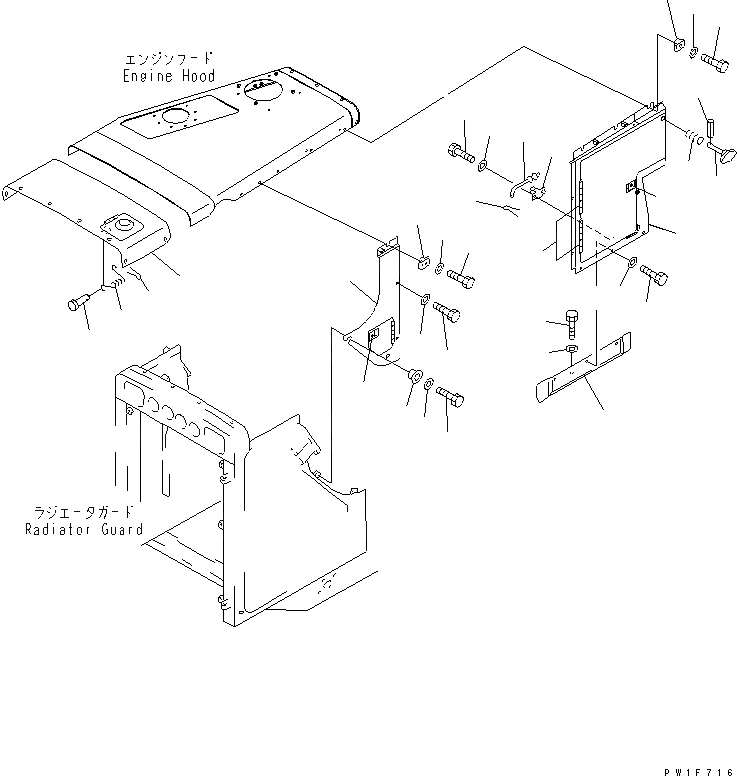 エンジンフード
Engine Hood

ラジエータガード
Radiator Guard

PW1F716