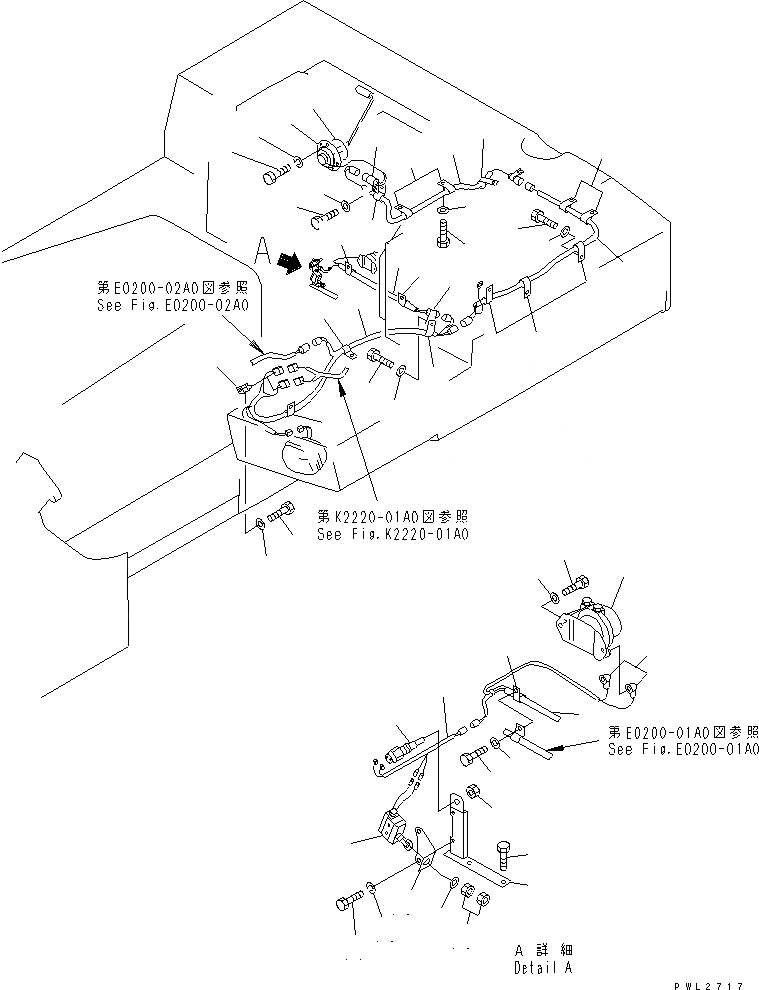 A

第E0200-02A0図参照
See Fig.E0200-02A0

第K2220-01A0図参照
See Fig.K2220-01A0

第E0200-01A0図参照
See Fig.E0200-01A0

A 詳細
Detail A

PWL2717