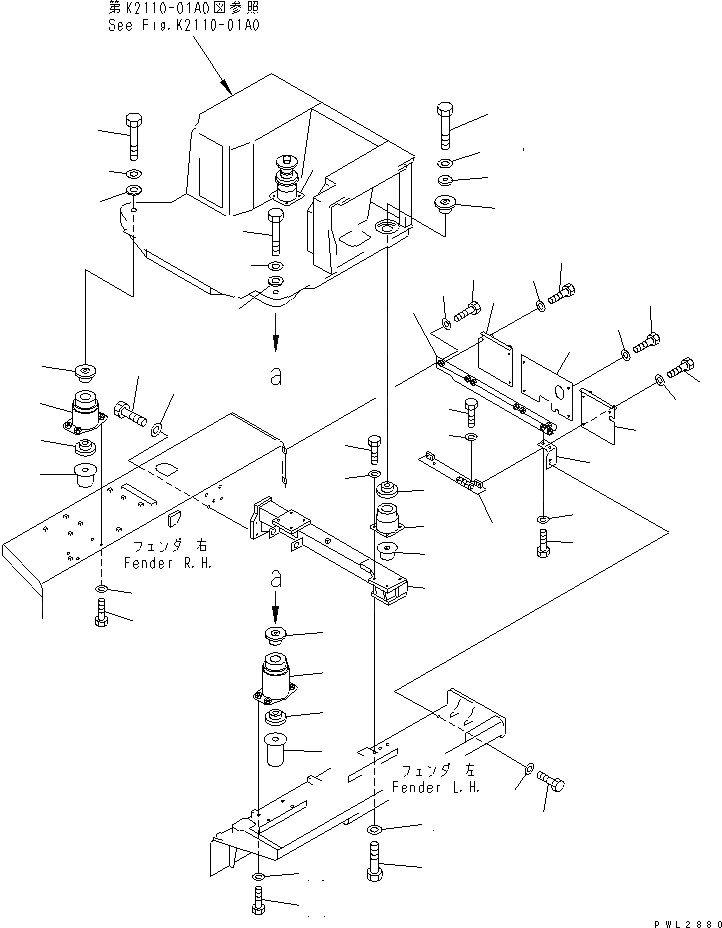 第K2110-01A0図参照
See Fig.K2110-01A0

a

フェンダ 右
Fender R.H.

a

フェンダ 左
Fender L.H.

PWL2880