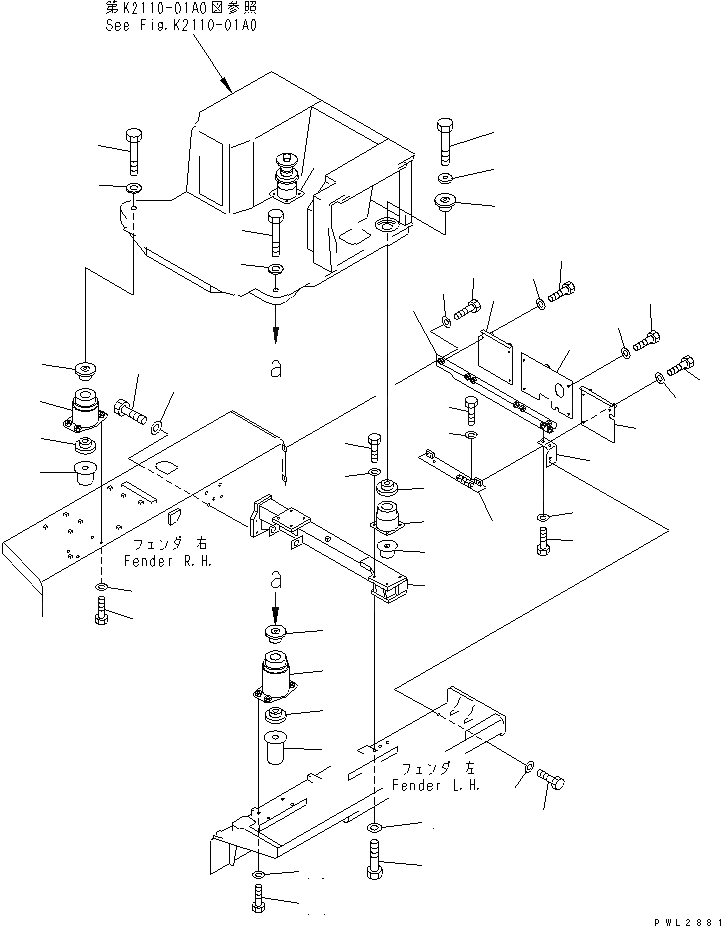 第K2110-01A0図参照
See Fig.K2110-01A0

a

フェンダ 右
Fender R.H.

a

フェンダ 左
Fender L.H.

PWL2881