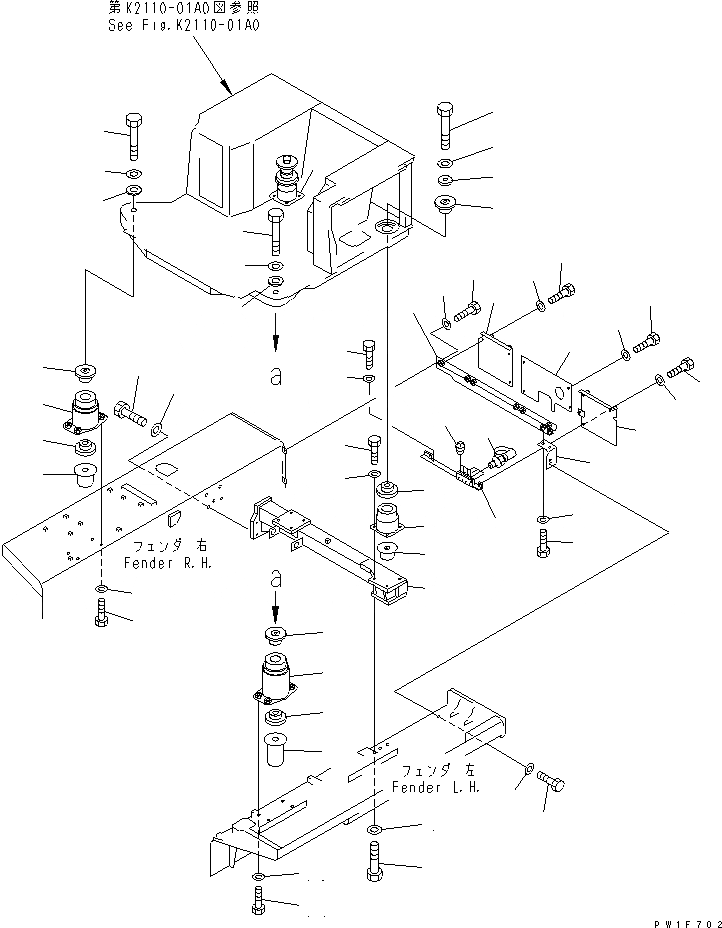 第K2110-01A0図参照
See Fig.K2110-01A0

a

フェンダ 右
Fender R.H.

a

フェンダ 左
Fender L.H.

PW1F702