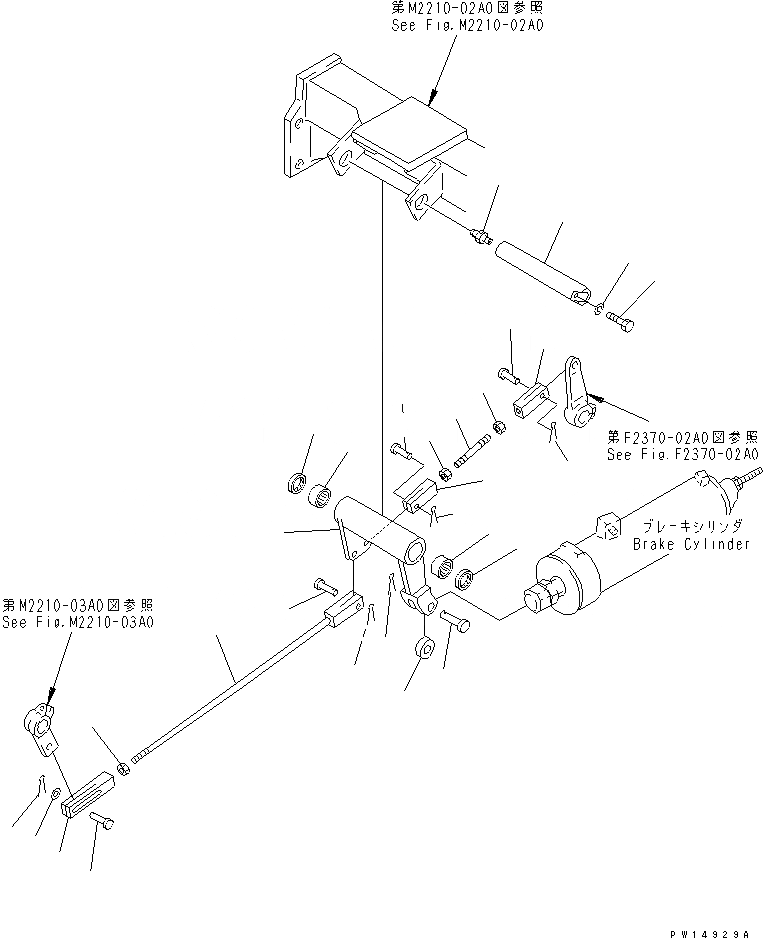 第M2210-02A0図参照
See Fig.M2210-02A0

第F2370-02A0図参照
See Fig.F2370-02A0

ブレーキシリンダ
Brake Cylinder

第M2210-03A0図参照
See Fig.M2210-03A0

PW14929A