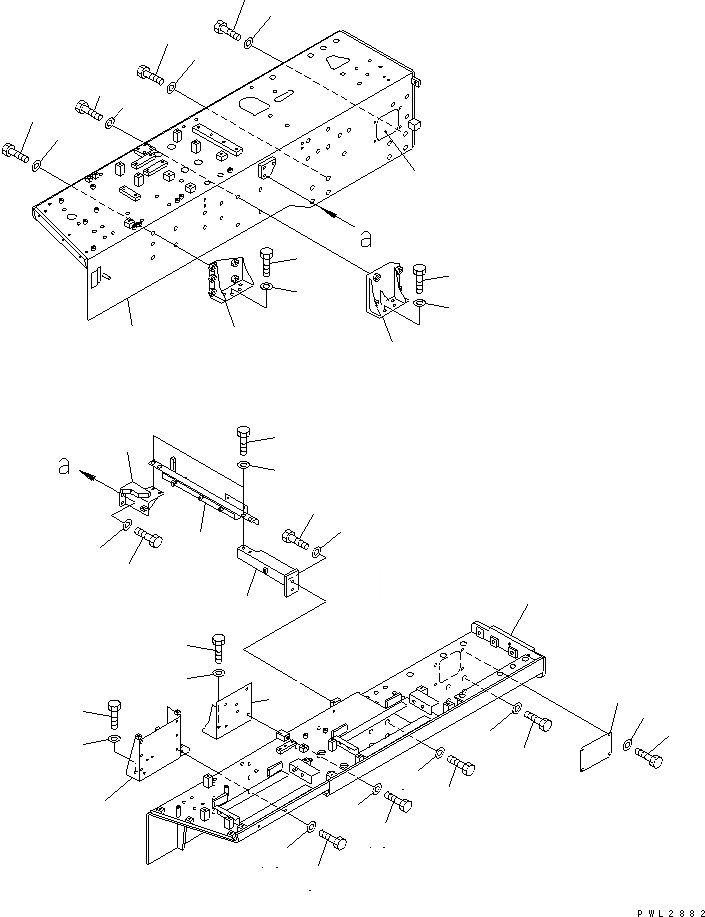 a

a

PWL2882