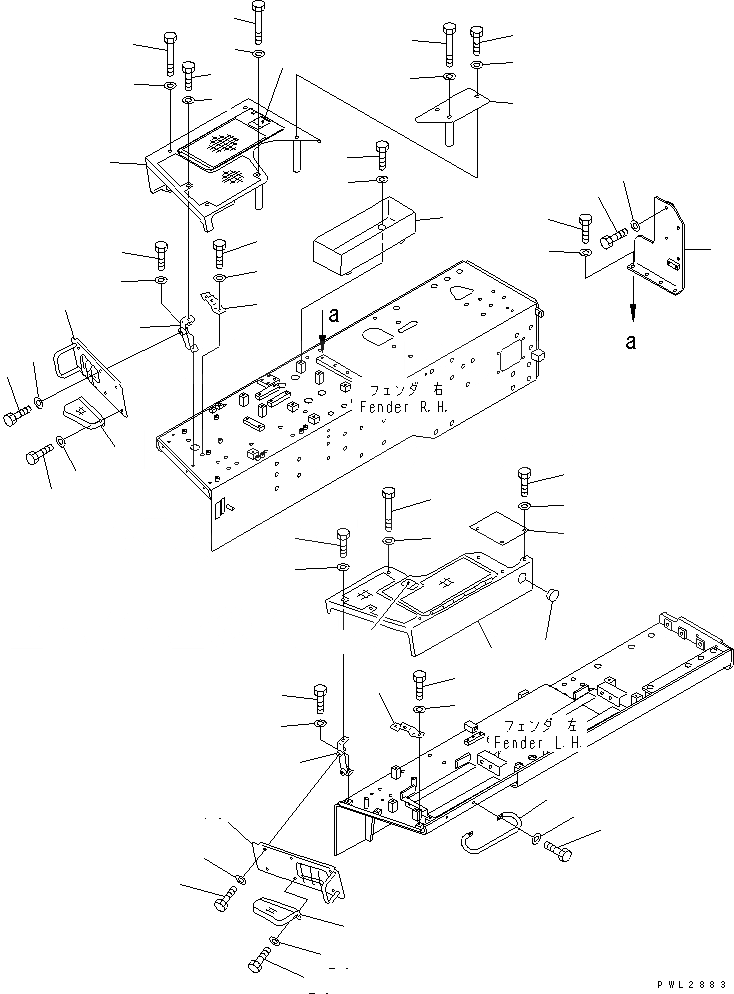 a

a

フェンダ 右
Fender R.H.

フェンダ 左
Fender L.H.

PWL2883