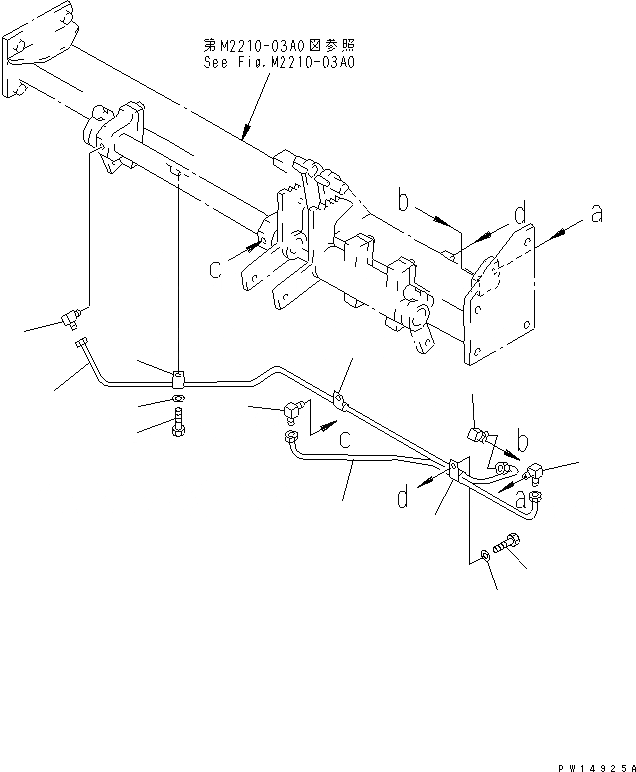 第M2210-03A0図参照
See Fig.M2210-03A0

b
d
a
c

c
b
d
a

PW14925A