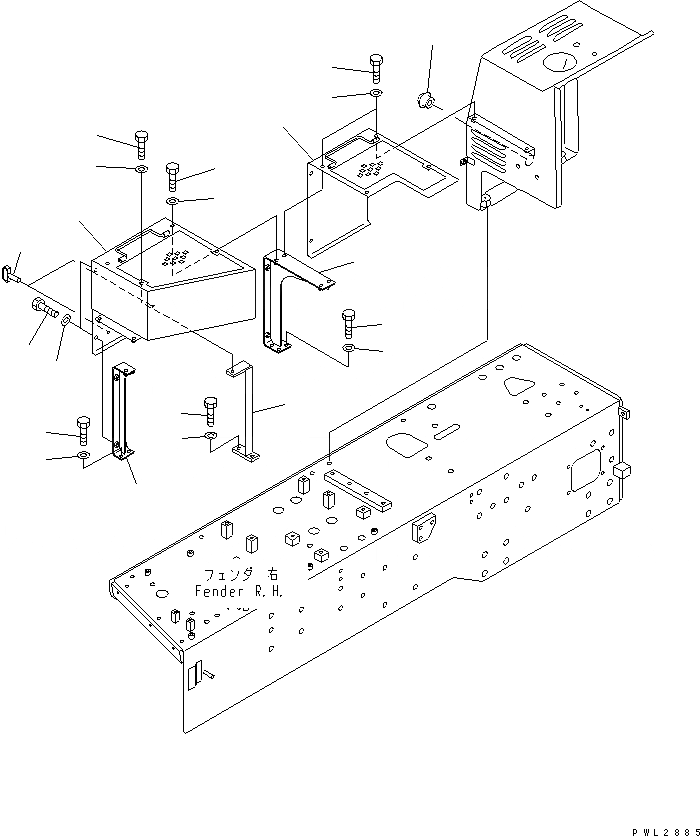 フェンダ 右
Fender R.H.

PWL2885