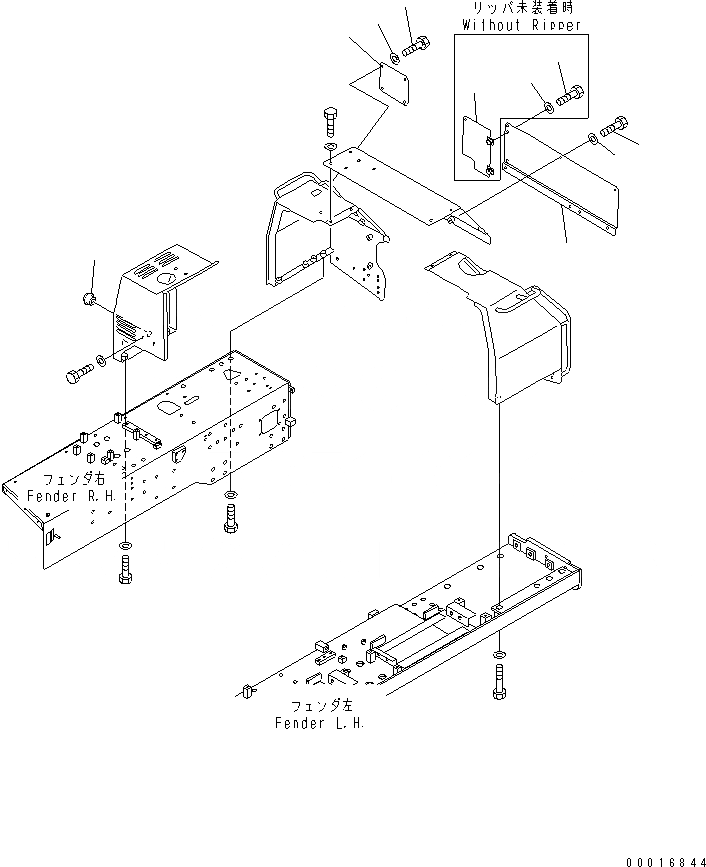 リッパ未装着時
Without Ripper

フェンダ右
Fender R.H.

フェンダ左
Fender L.H.

00016844