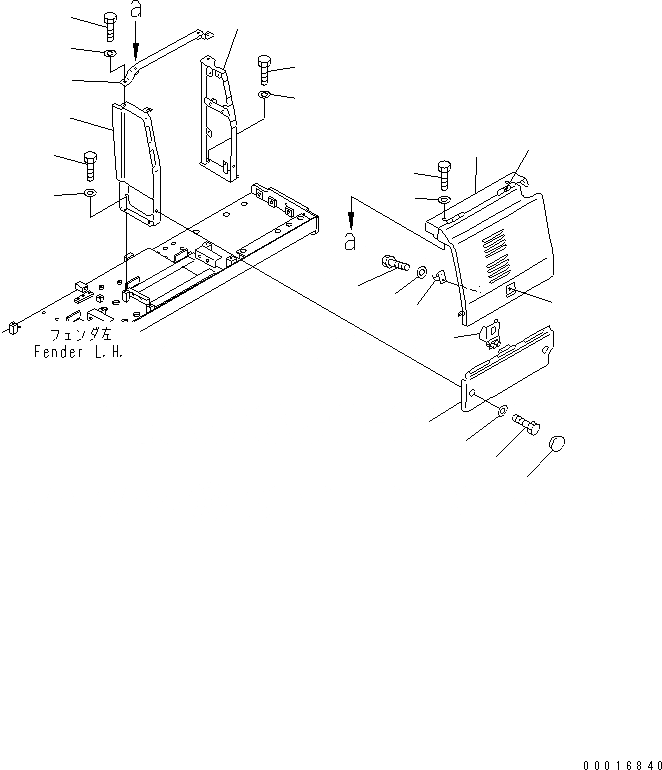 a

a

フェンダ左
Fender L.H.

00016840