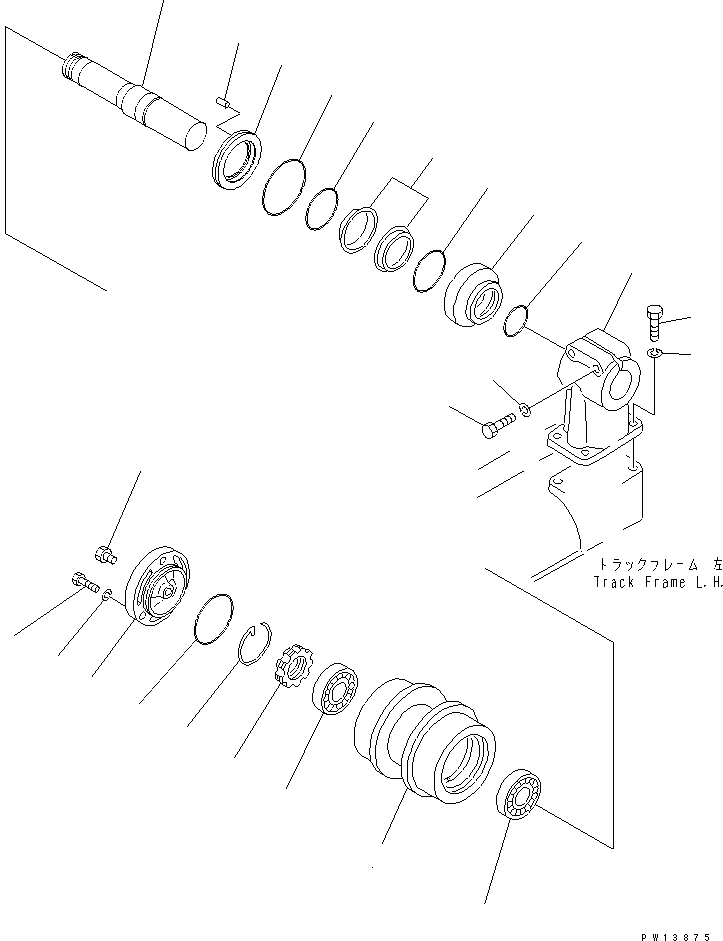 トラックフレーム 左
Track Frame L.H.

PW13875