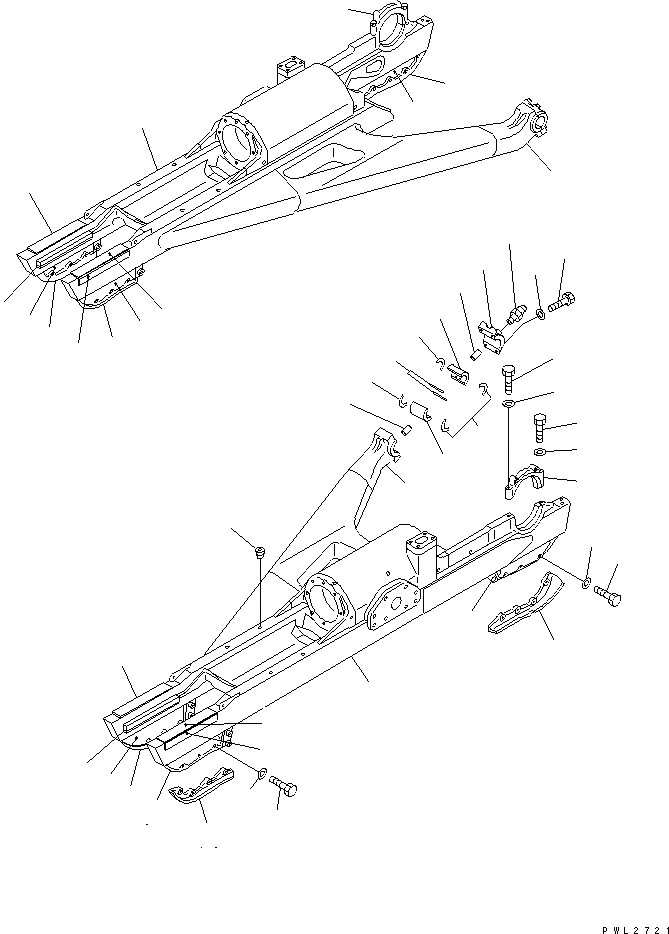 PWL2721