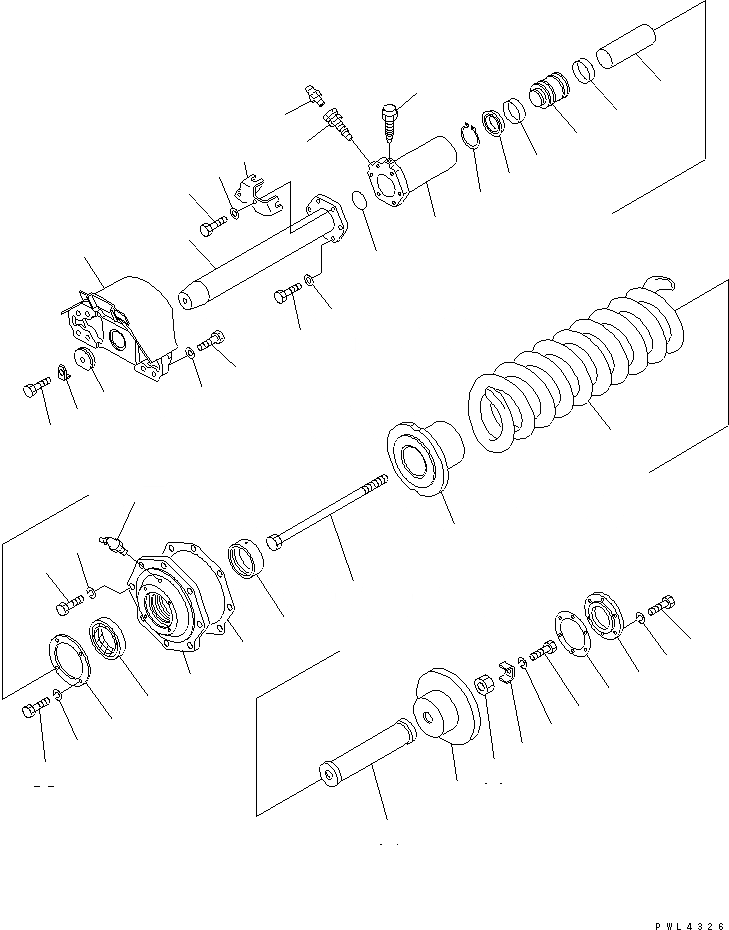 PWL4326