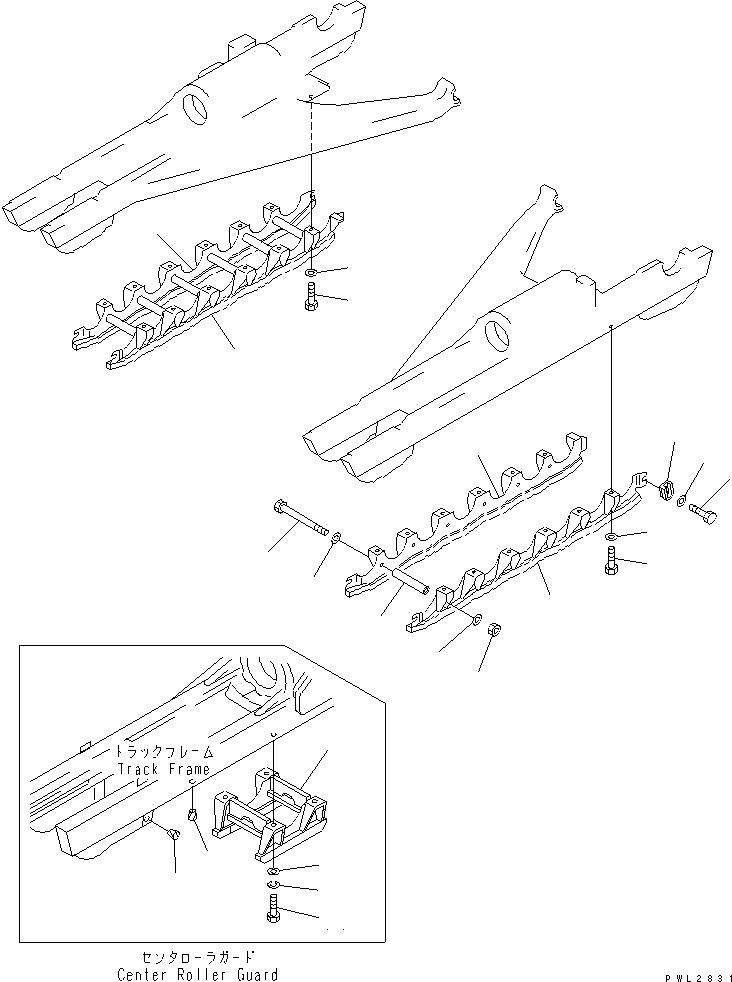 トラックフレーム
Track Frame

センタローラガード
Center Roller Guard

PWL2831