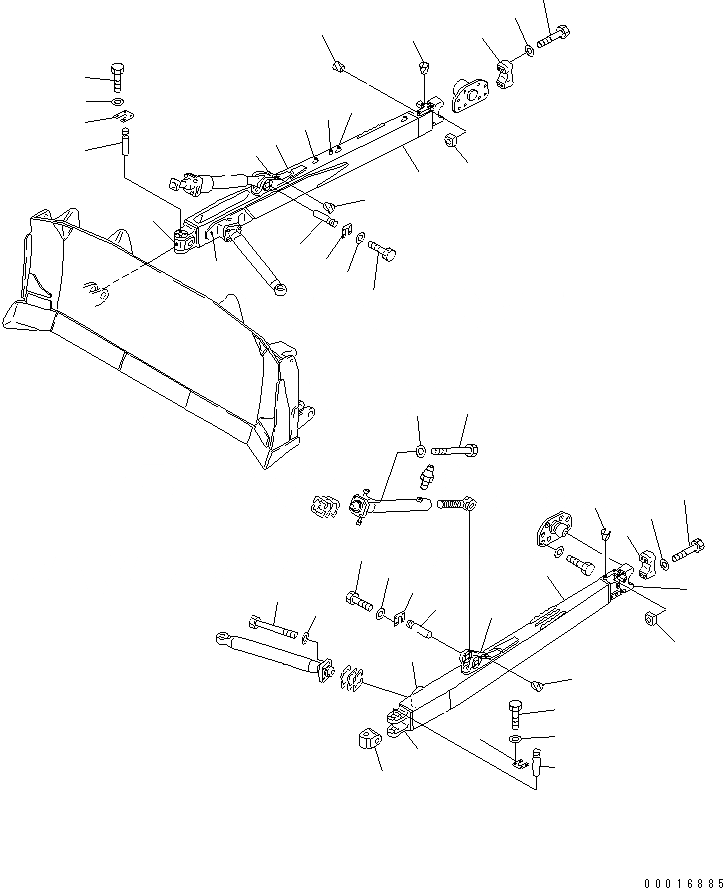 00016885