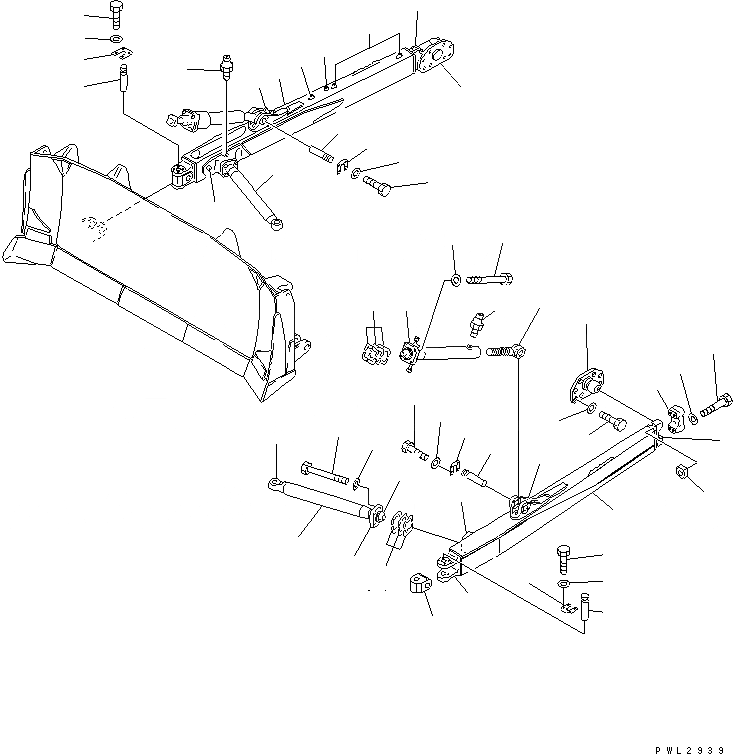 PWL2939