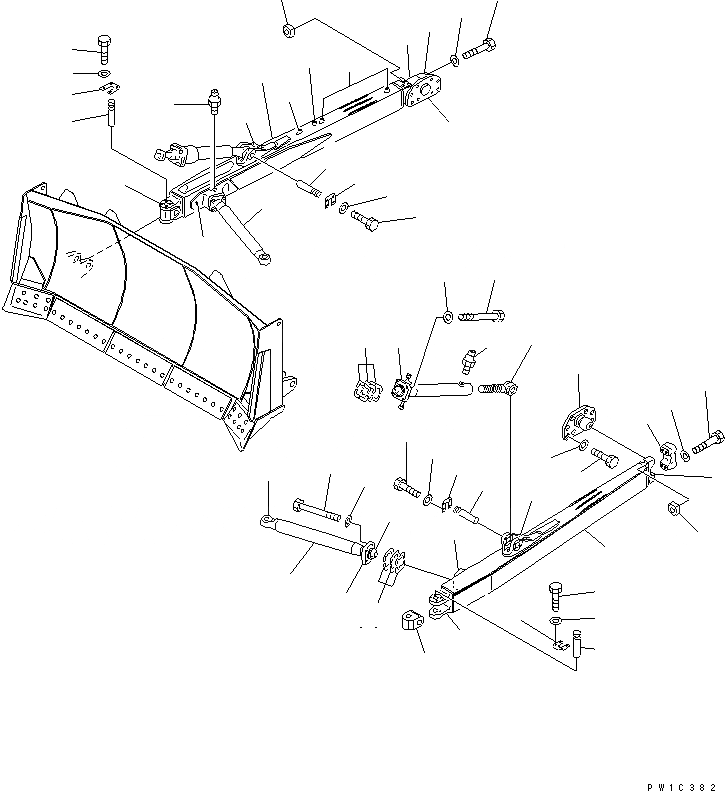 PW1C382