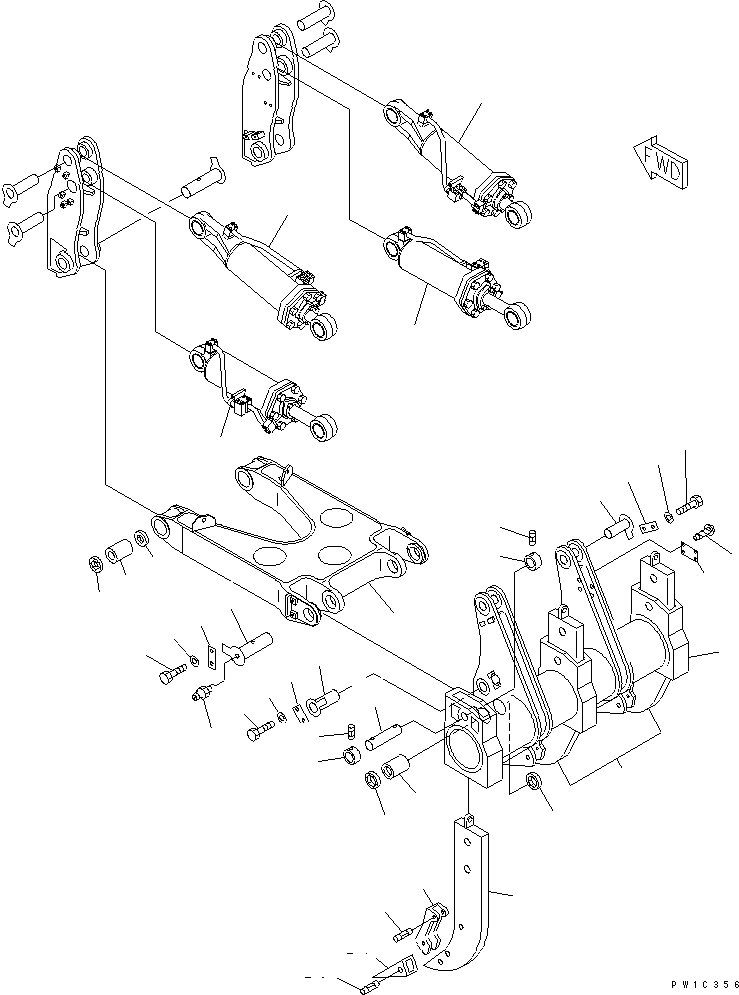 FWD

PW1C356