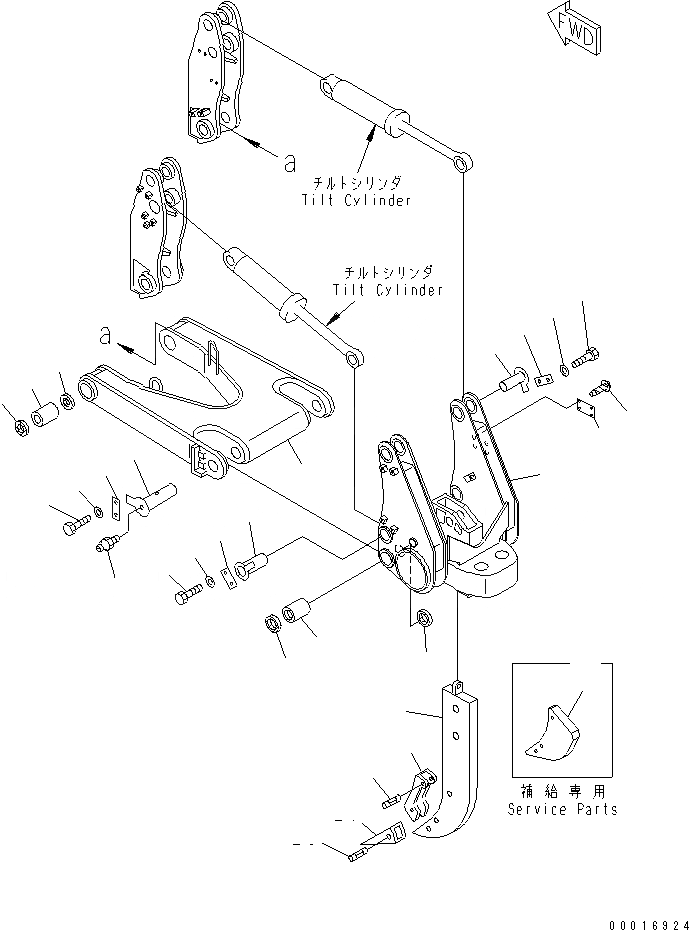 FWD

a

チルトシリンダ
Tilt Cylinder

チルトシリンダ
Tilt Cylinder

a

補給専用
Service Parts

00016924