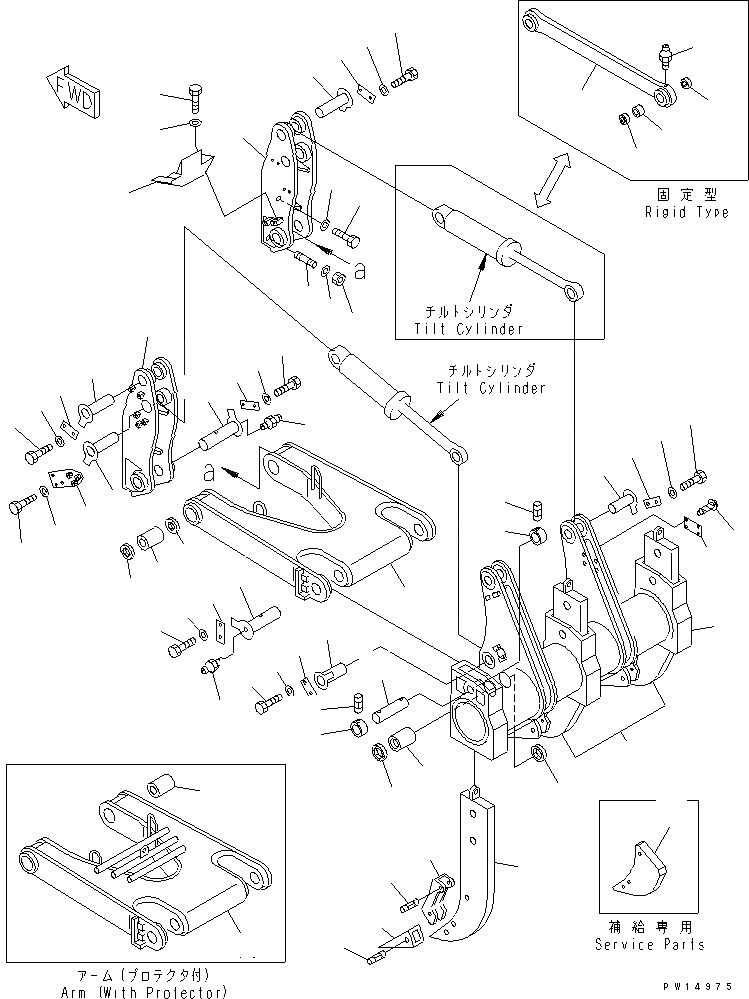 FWD

固定型
Rigid Type

a

チルトシリンダ
Tilt Cylinder

チルトシリンダ
Tilt Cylinder

a

補給専用
Service Parts

アーム(プロテクタ付)
Arm (With Protector)

PW14975