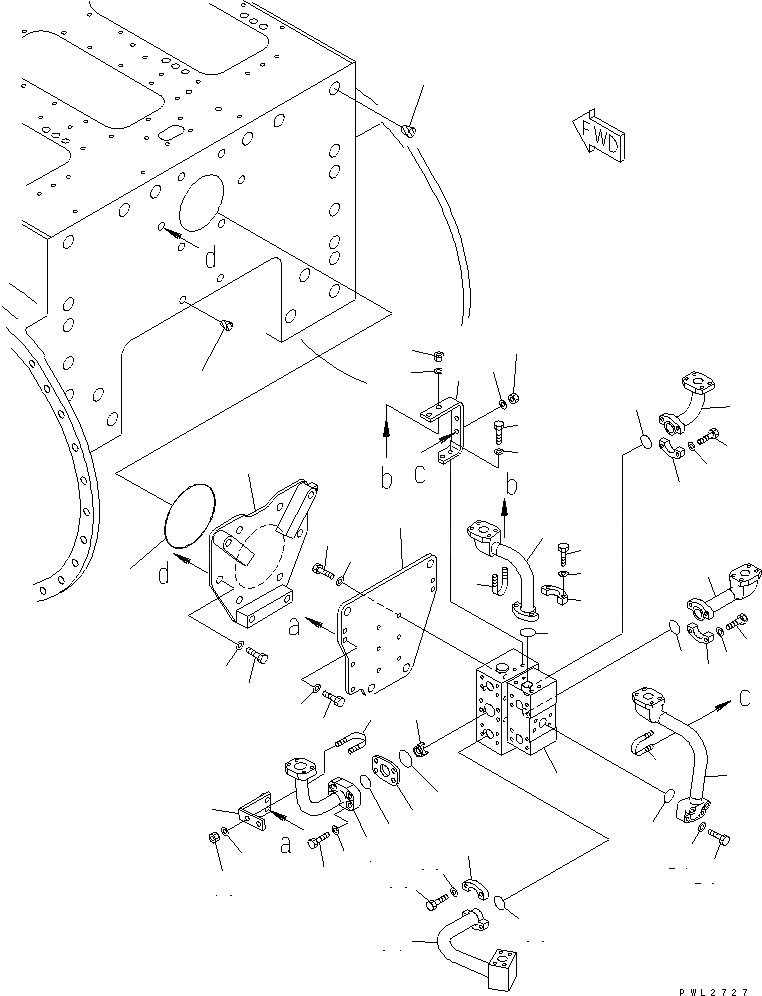 FWD
d
b
c
b
d
a
c
a
PWL2727