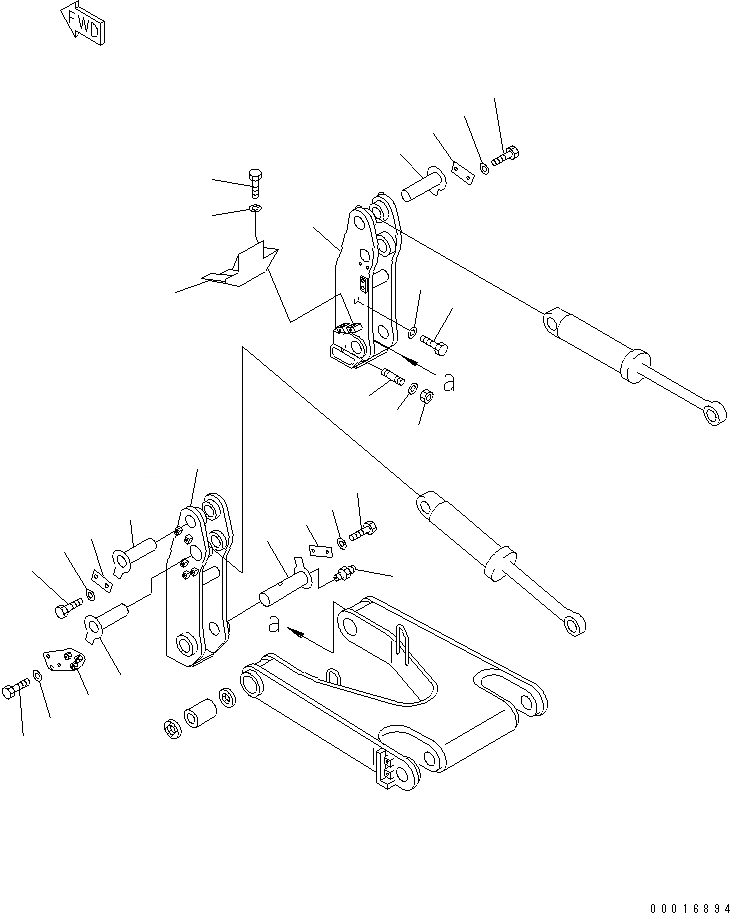 FWD

a

a

00016894