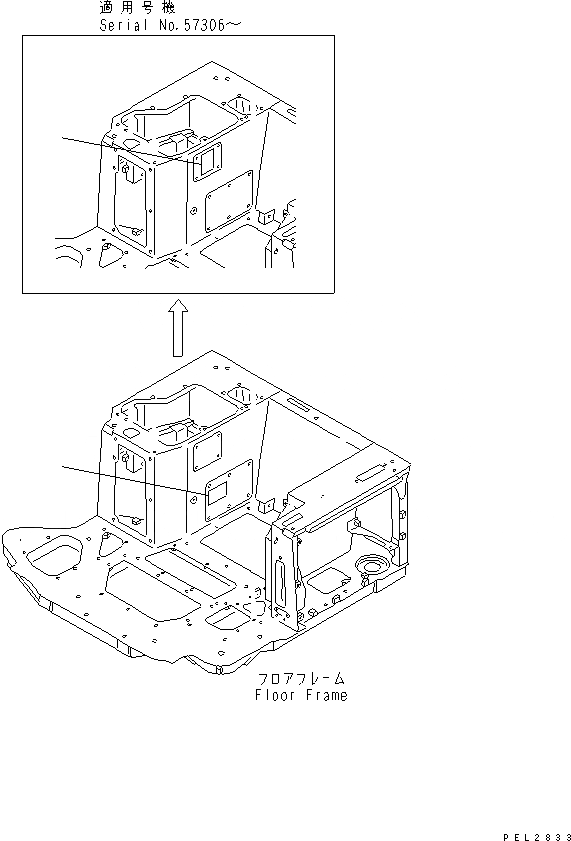 適用号機
Serial No.57306～

フロアフレーム
Floor Frame

PEL2833