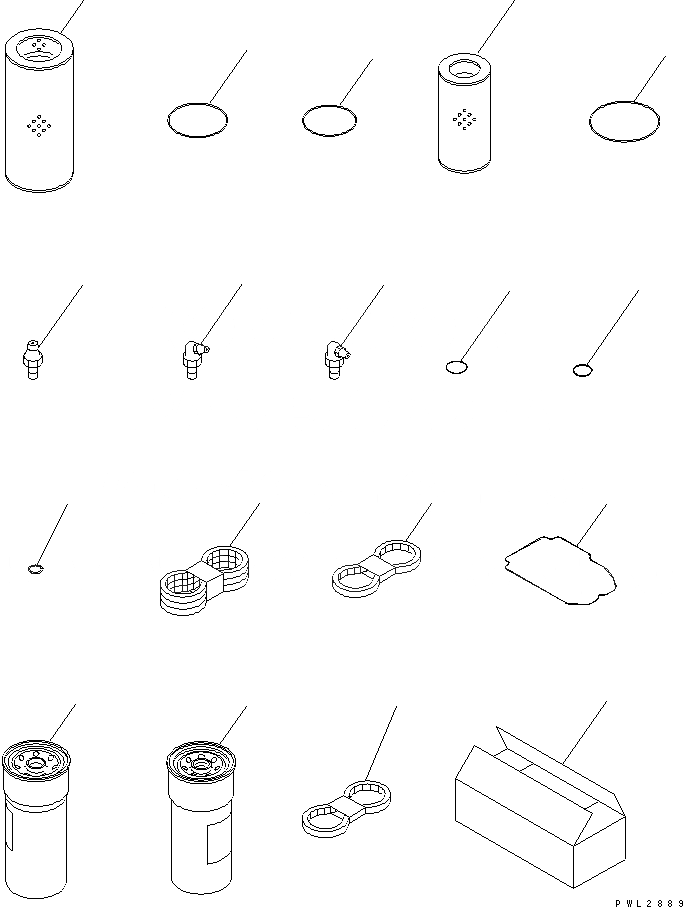 PWL2889