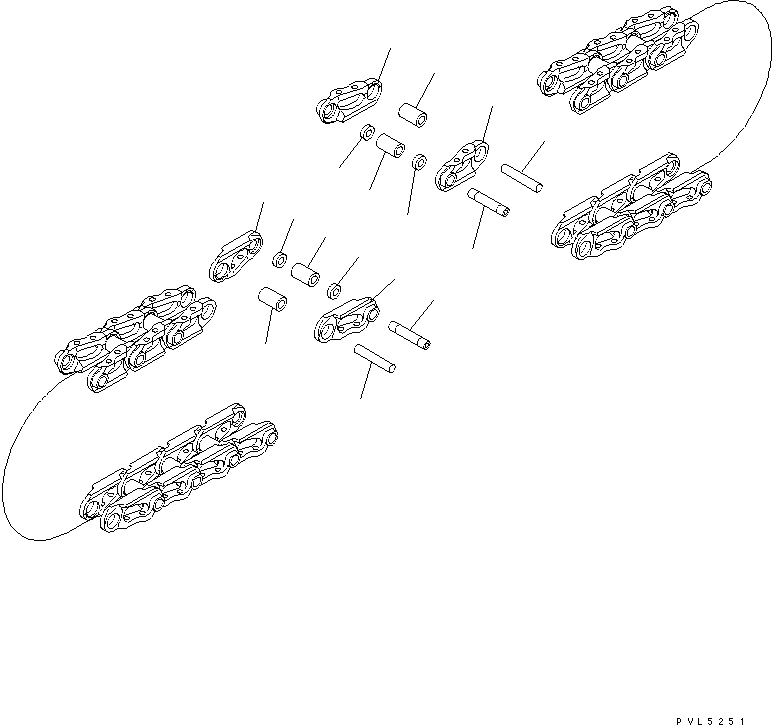 PVL5251