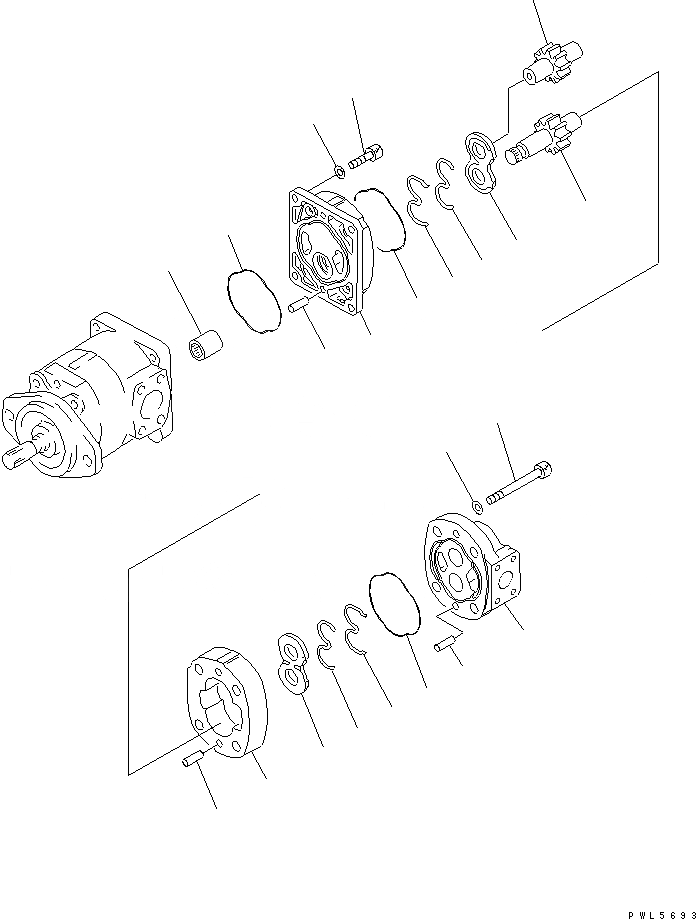 PWL5693