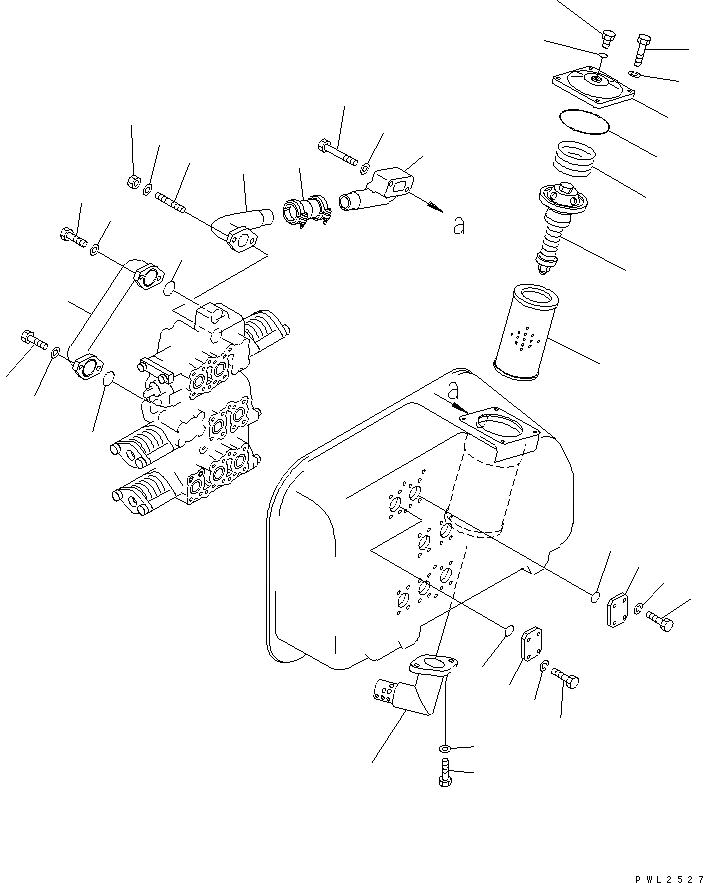 a

a

PWL2527