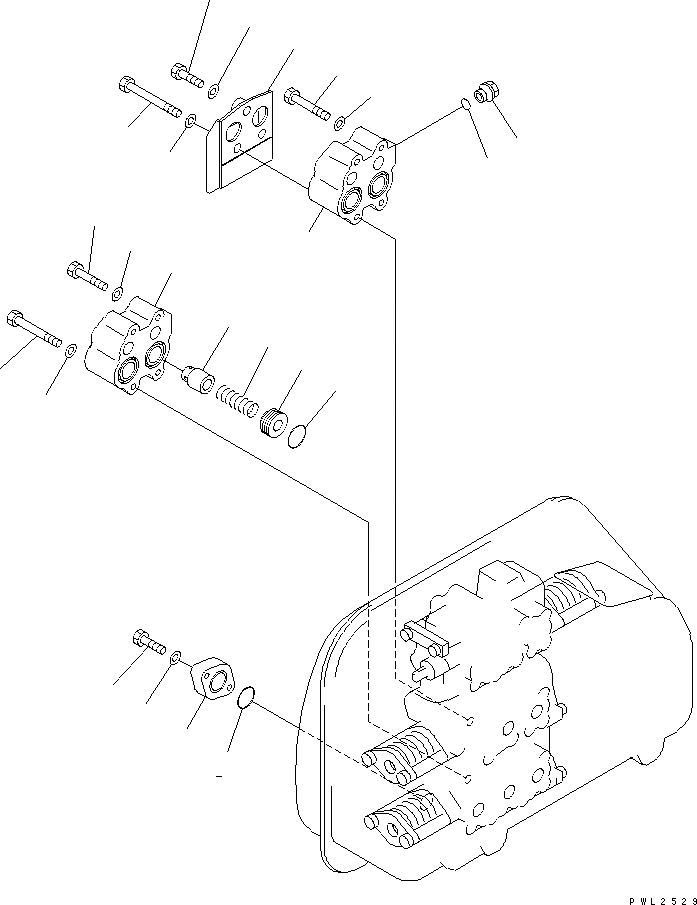 PWL2529