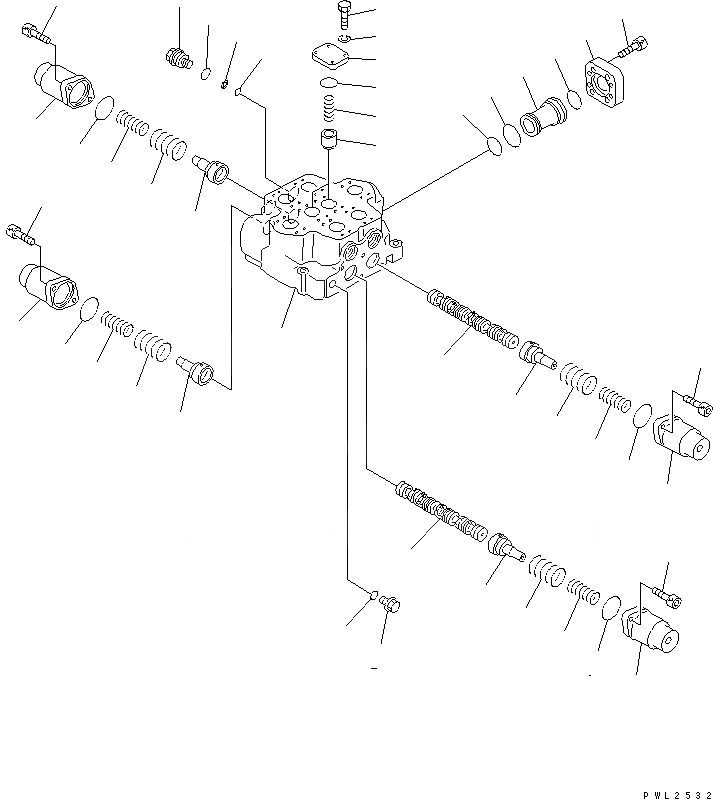 PWL2532