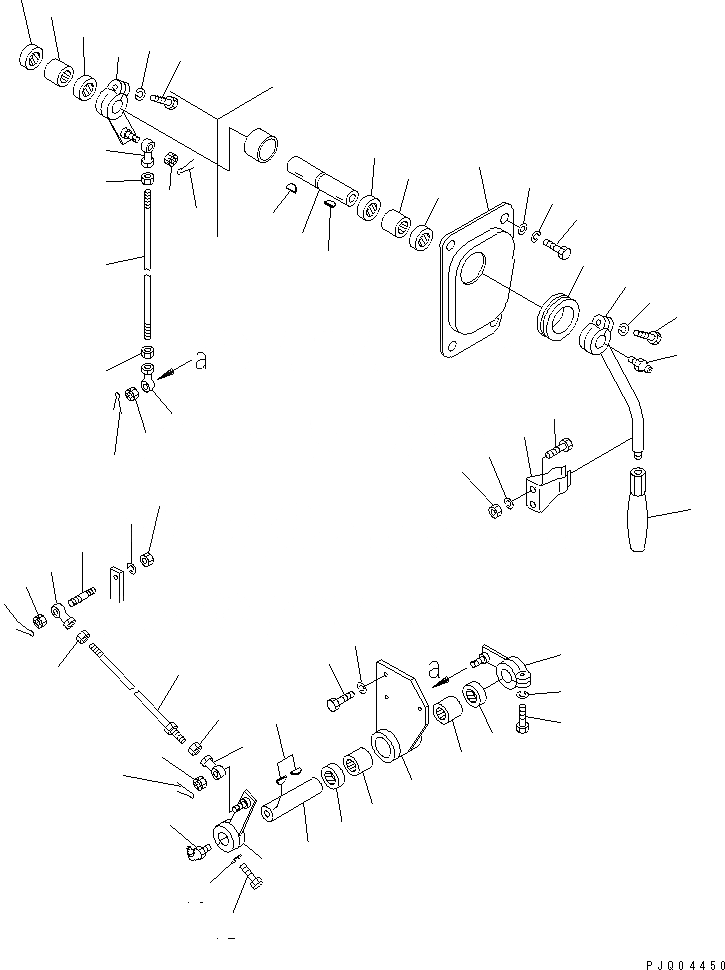 a

a

PJ004450