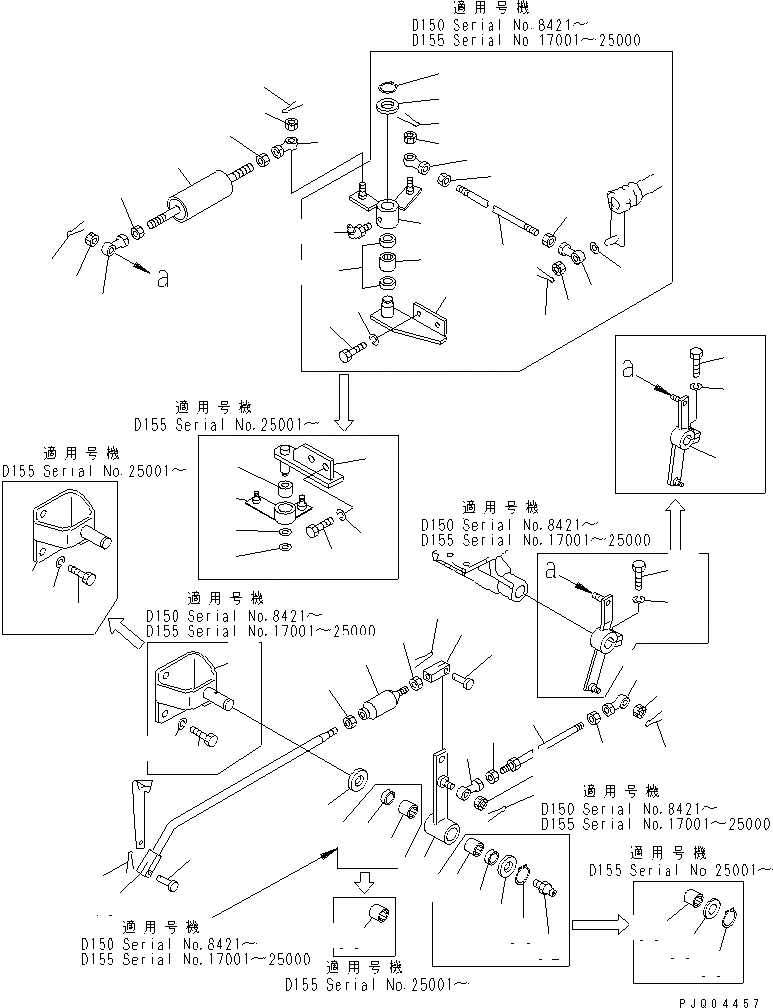 適用号機
D150 Serial No.8421～
D155 Serial No 17001～25000

a

適用号機
D155 Serial No.25001～

適用号機
D155 Serial No.25001～

a

適用号機
D150 Serial No.8421～
D155 Serial No.17001～25000

a

適用号機
D150 Serial No.8421～
D155 Serial No.17001～25000

適用号機
D150 Serial No.8421～
D155 Serial No.17001～25000

適用号機
D155 Serial No 25001～

適用号機
D150 Serial No.8421～
D155 Serial No.17001～25000

適用号機
D155 Serial No.25001～

PJ004457