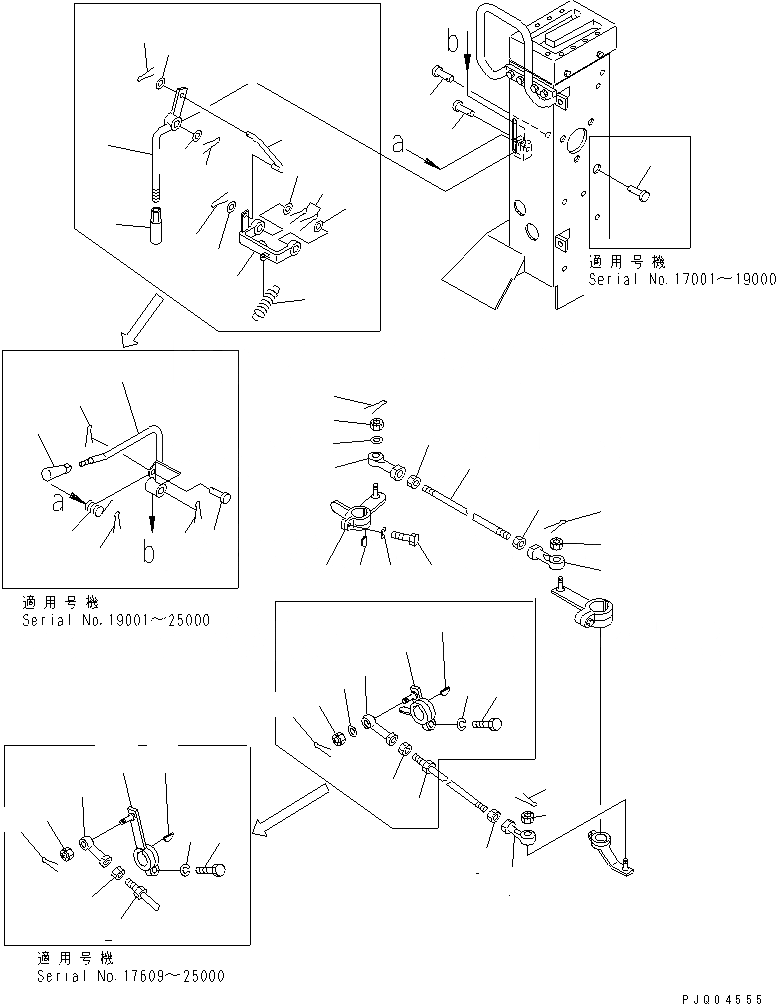 b
a
適用号機
Serial No.17001~19000

a
b
適用号機
Serial No.19001~25000

適用号機
Serial No.17609~25000

PJQ04555