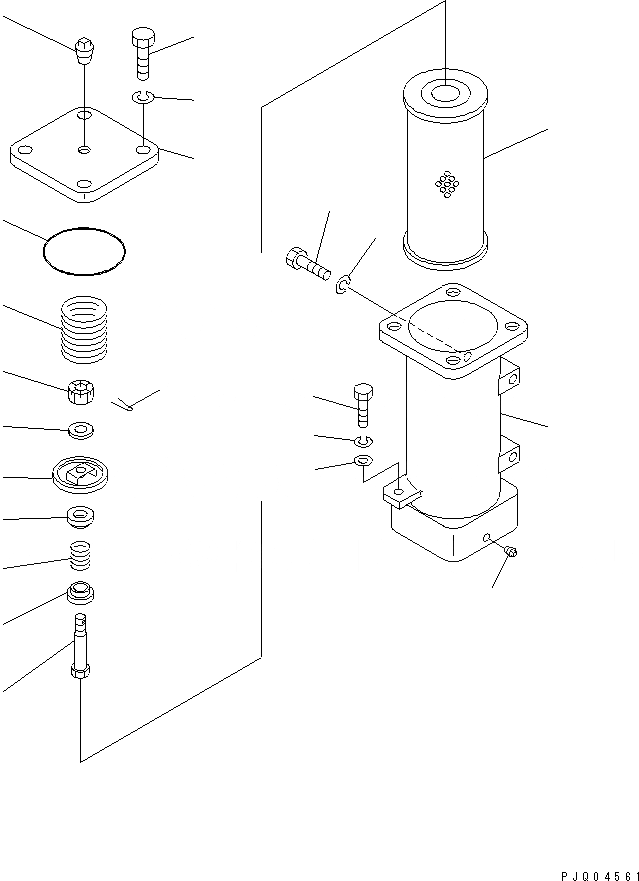 PJQ04561