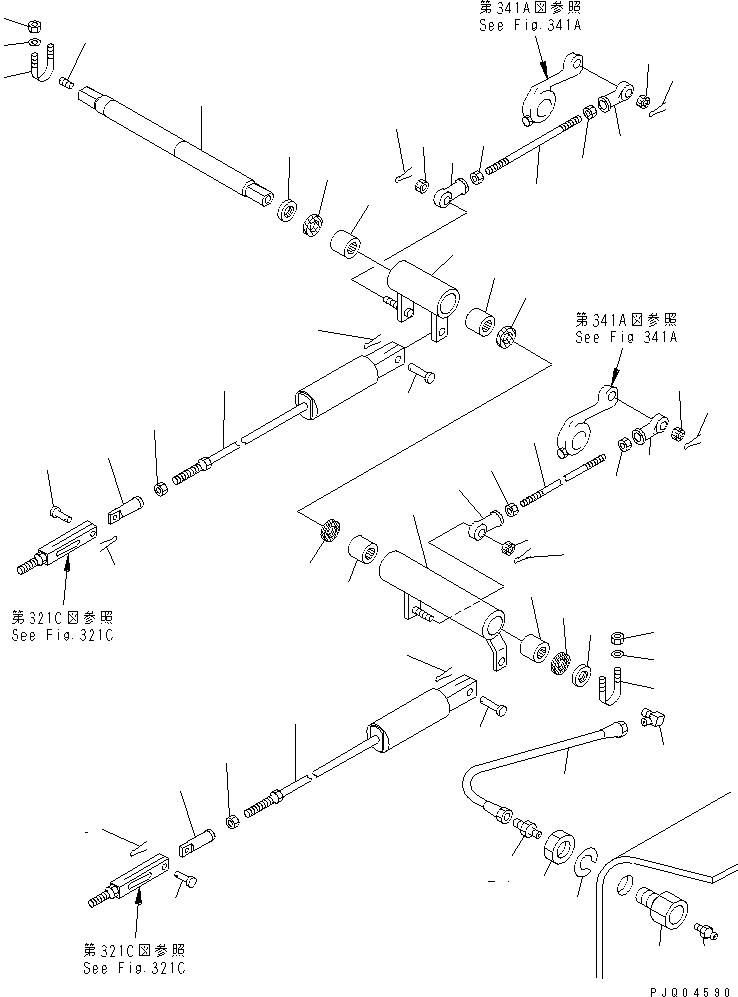 第341A図参照
See Fig.341A

第341A図参照
See Fig 341A

第321C図参照
See Fig.321C

第321C図参照
See Fig.321C

PJQ04590